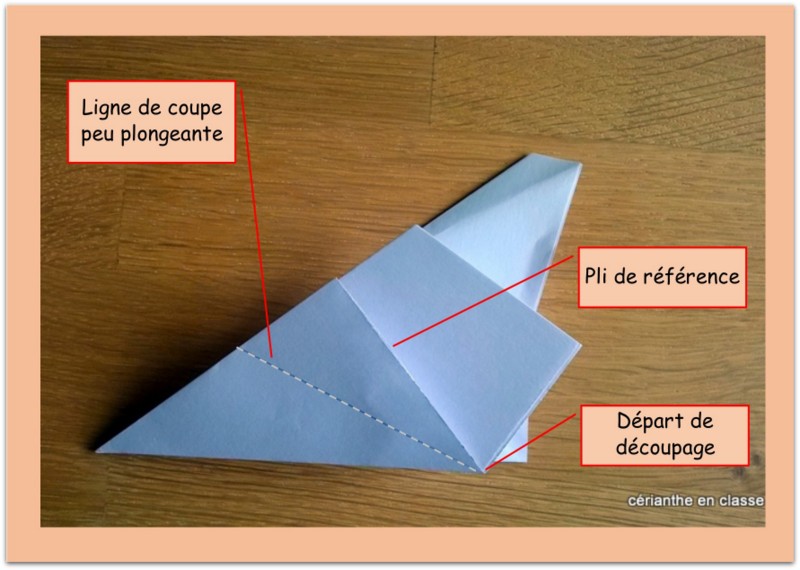 Ligne de coupe peu plongeante

Pli de référence

Départ de découpage

cérianthe en classe