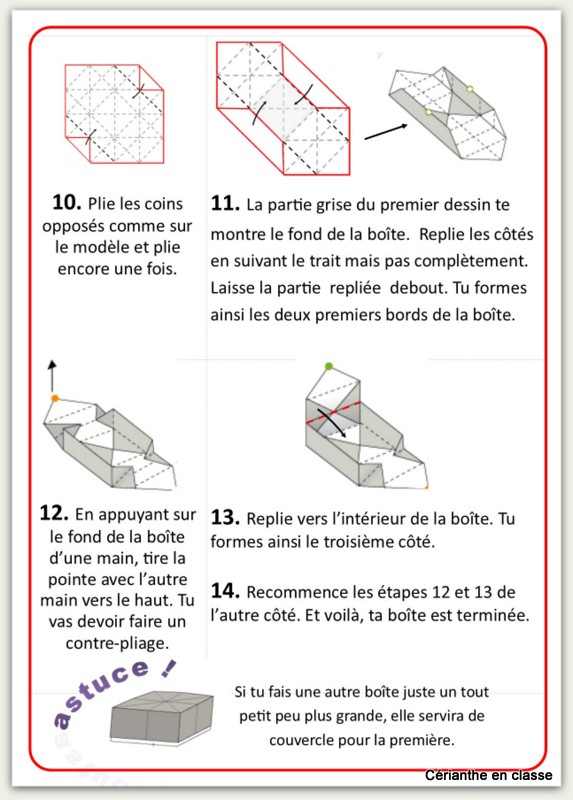 **10.** Plie les coins opposés comme sur le modèle et plie encore une fois.

**11.** La partie grise du premier dessin te montre le fond de la boîte. Replie les côtés en suivant le trait mais pas complètement. Laisse la partie repliée debout. Tu formes ainsi les deux premiers bords de la boîte.

**12.** En appuyant sur le fond de la boîte d'une main, tire la pointe avec l'autre main vers le haut. Tu vas devoir faire un contre-pliage.

**13.** Replie vers l'intérieur de la boîte. Tu formes ainsi le troisième côté.

**14.** Recommence les étapes 12 et 13 de l'autre côté. Et voilà, ta boîte est terminée.

astuce !

Si tu fais une autre boîte juste un tout petit peu plus grande, elle servira de couvercle pour la première.

Cérianthe en classe